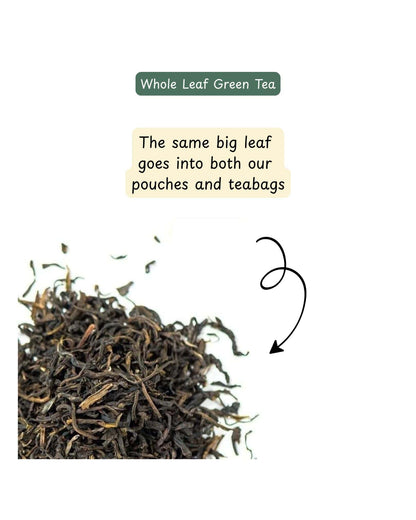 Whole Leaf Green Tea

The same big leaf goes into both our pouches and teabags